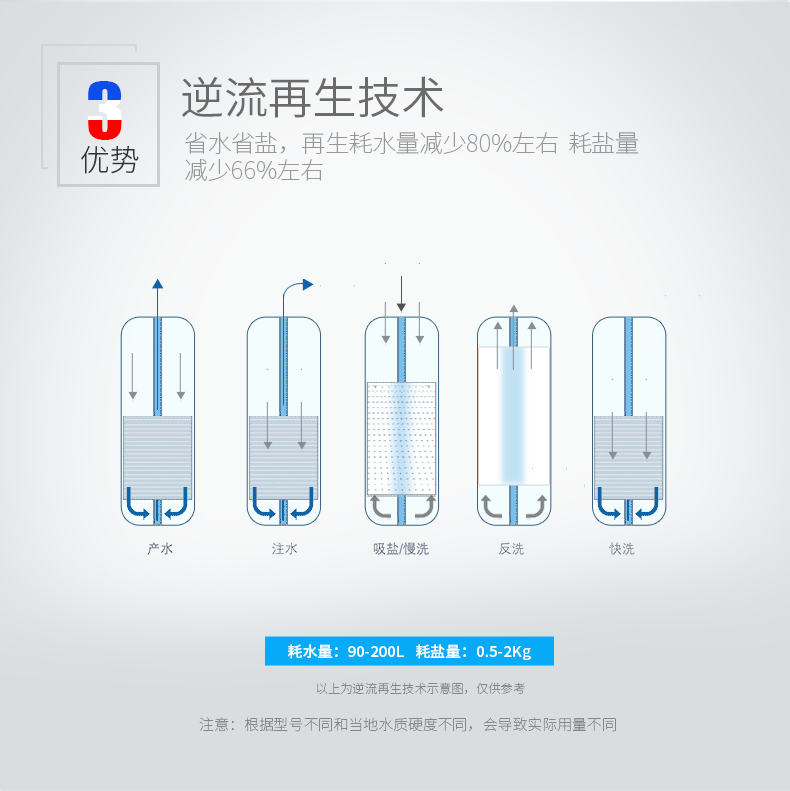 3
优势

逆流再生技术

省水省盐，再生耗水量减少80%左右 耗盐量减少66%左右

产水

注水

吸盐/慢洗

反洗

快洗

耗水量：90-200L 耗盐量：0.5-2Kg

以上为逆流再生技术示意图，仅供参考

注意：根据型号不同和当地水质硬度不同，会导致实际用量不同