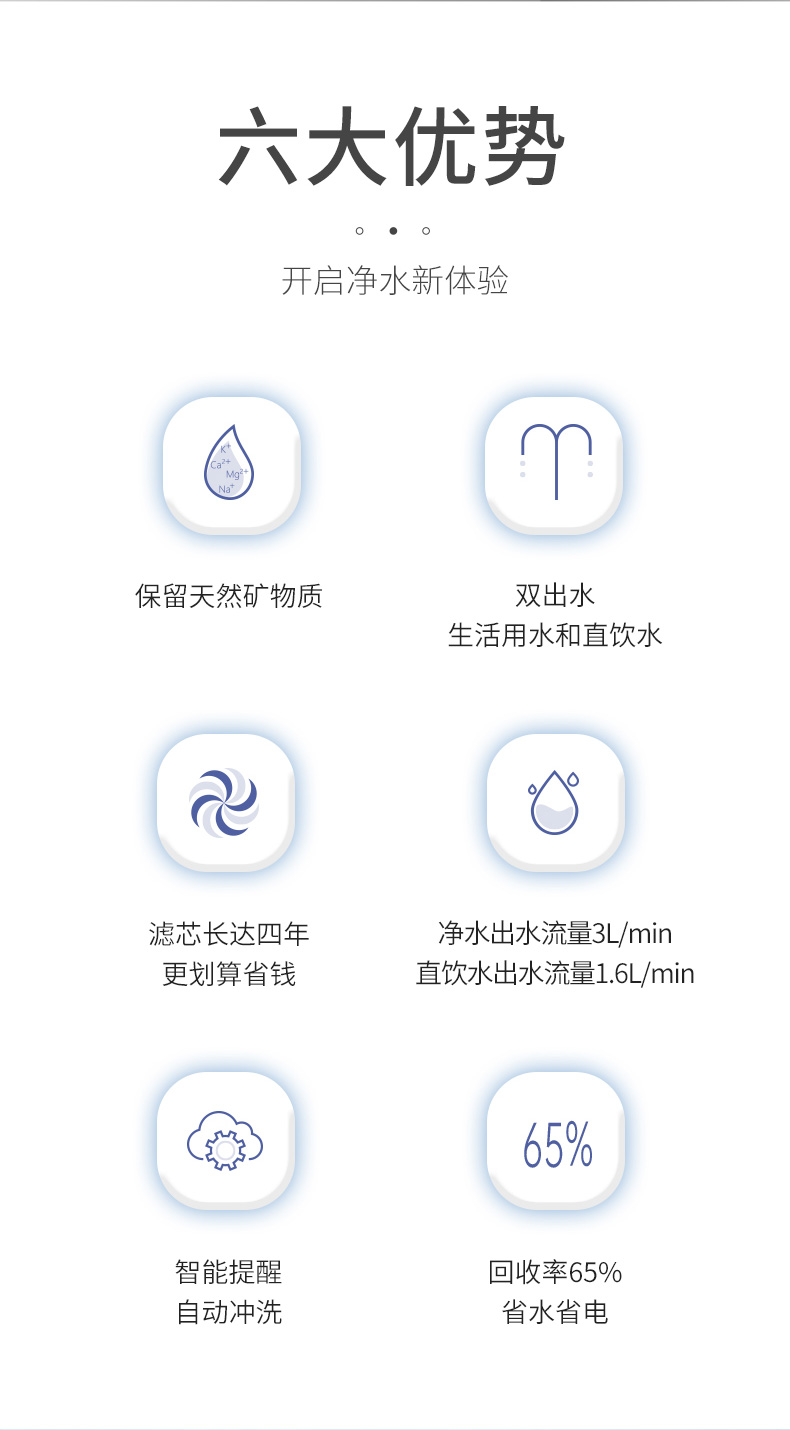 六大优势

开启净水新体验

$K^+$
$Ca^{2+}$
$Mg^{2+}$
$Na^+$

保留天然矿物质

双出水
生活用水和直饮水

滤芯长达四年
更划算省钱

净水出水流量3L/min
直饮水出水流量1.6L/min

智能提醒
自动冲洗

65%

回收率65%
省水省电